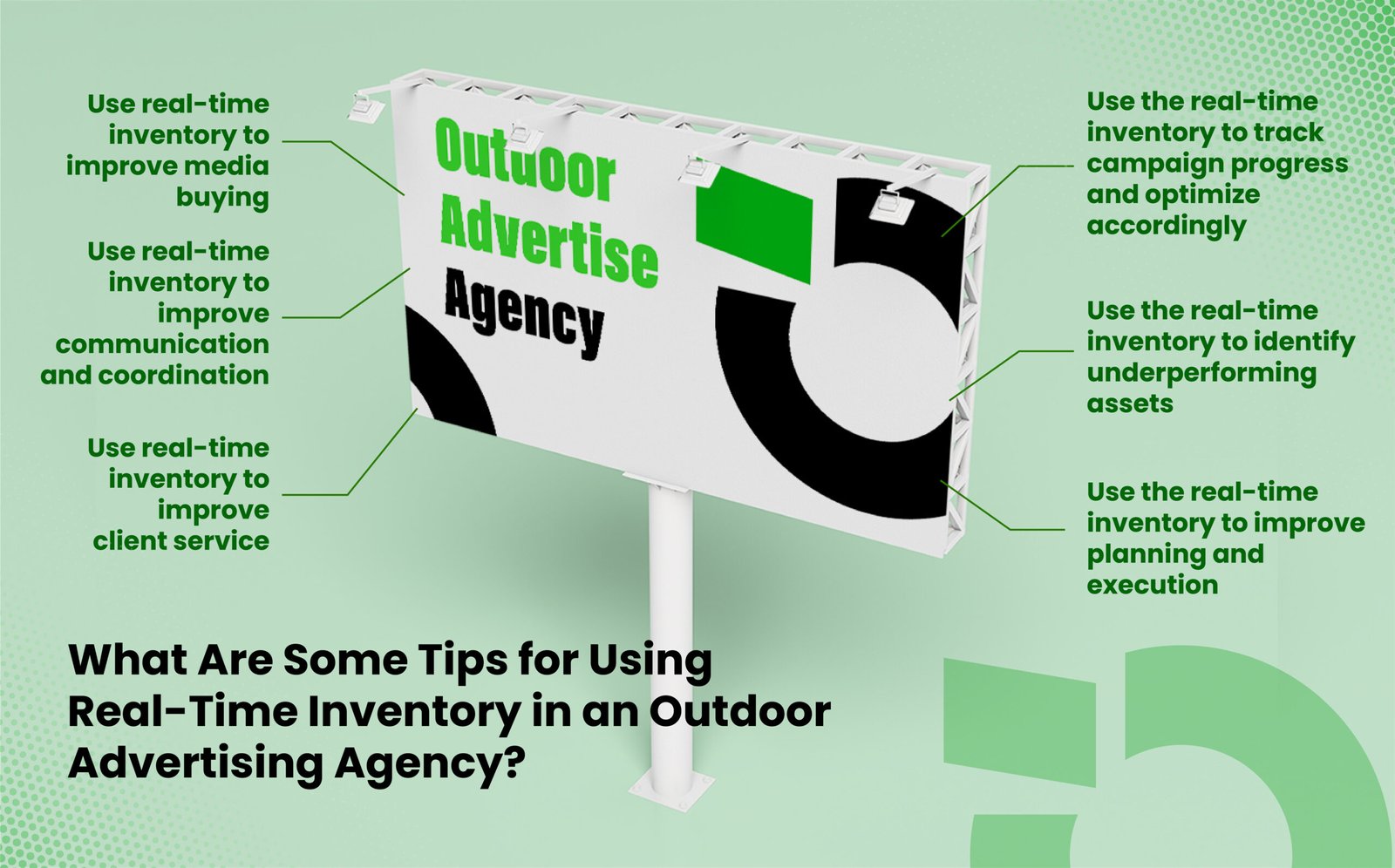 Use real-time inventory to improve media buying

Use real-time inventory to improve communication and coordination

Use real-time inventory to improve client service

Outdoor Advertise Agency

Use the real-time inventory to track campaign progress and optimize accordingly

Use the real-time inventory to identify underperforming assets

Use the real-time inventory to improve planning and execution

What Are Some Tips for Using Real-Time Inventory in an Outdoor Advertising Agency?